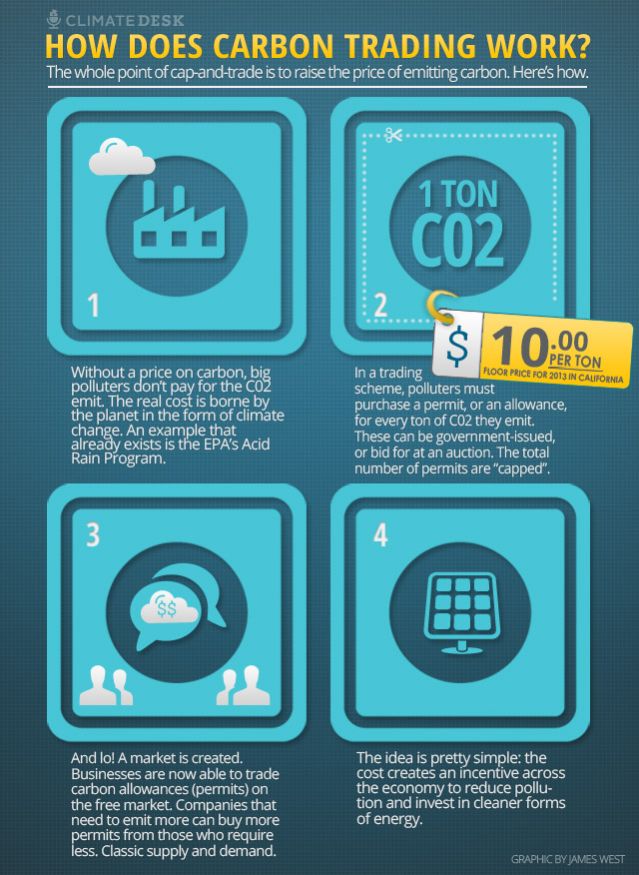 CLIMATEDESK

HOW DOES CARBON TRADING WORK?

The whole point of cap-and-trade is to raise the price of emitting carbon. Here's how.

1

Without a price on carbon, big polluters don't pay for the C02 emit. The real cost is borne by the planet in the form of climate change. An example that already exists is the EPA's Acid Rain Program.

1 TON C02

2

$ 10.00 PER TON
FLOOR PRICE FOR 2013 IN CALIFORNIA

In a trading scheme, polluters must purchase a permit, or an allowance, for every ton of C02 they emit. These can be government-issued, or bid for at an auction. The total number of permits are "capped".

3

$$

And lo! A market is created. Businesses are now able to trade carbon allowances (permits) on the free market. Companies that need to emit more can buy more permits from those who require less. Classic supply and demand.

4

The idea is pretty simple: the cost creates an incentive across the economy to reduce pollution and invest in cleaner forms of energy.

GRAPHIC BY JAMES WEST