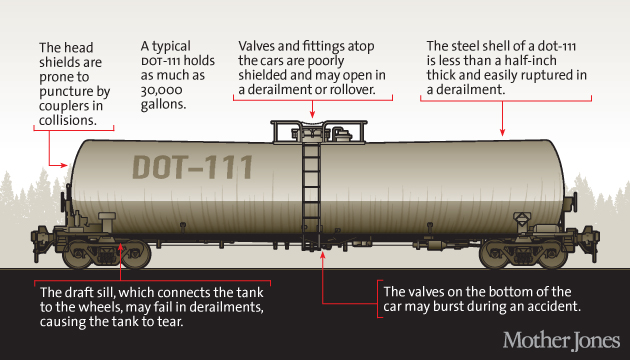 The head shields are prone to puncture by couplers in collisions.

A typical DOT-111 holds as much as 30,000 gallons.

Valves and fittings atop the cars are poorly shielded and may open in a derailment or rollover.

The steel shell of a dot-111 is less than a half-inch thick and easily ruptured in a derailment.

DOT–111

The draft sill, which connects the tank to the wheels, may fail in derailments, causing the tank to tear.

The valves on the bottom of the car may burst during an accident.

Mother Jones